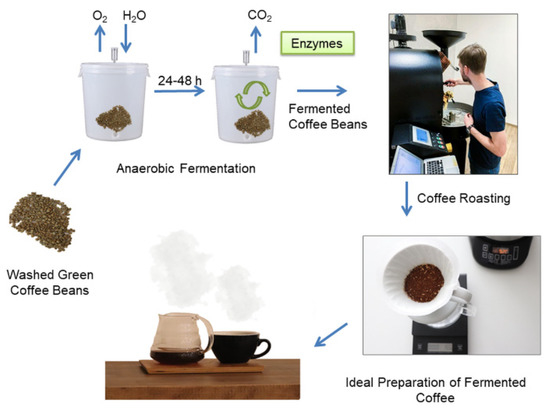 $O_2$ $H_2O$

$CO_2$

Enzymes

24-48 h

Fermented Coffee Beans

Anaerobic Fermentation

Coffee Roasting

Washed Green Coffee Beans

Ideal Preparation of Fermented Coffee