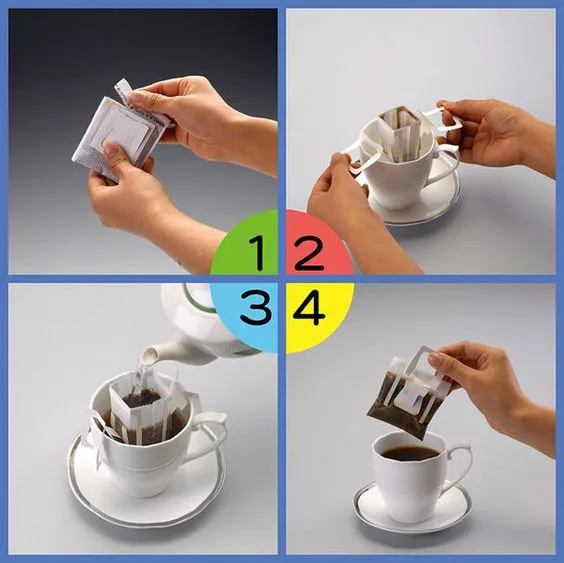 1 2
3 4